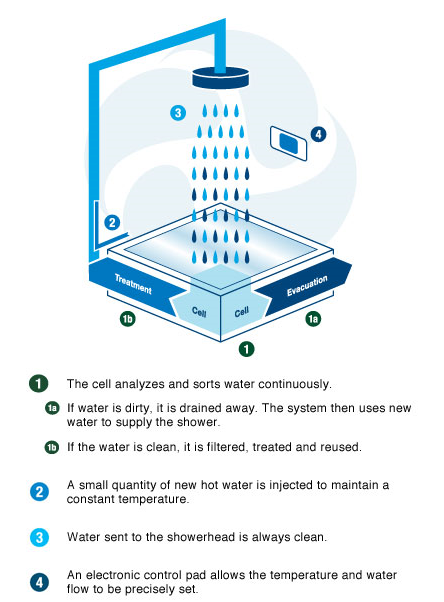 3

4

2

Treatment

Cell

Cell

Evacuation

1b

1a

1

1 The cell analyzes and sorts water continuously.

1a If water is dirty, it is drained away. The system then uses new water to supply the shower.

1b If the water is clean, it is filtered, treated and reused.

2 A small quantity of new hot water is injected to maintain a constant temperature.

3 Water sent to the showerhead is always clean.

4 An electronic control pad allows the temperature and water flow to be precisely set.